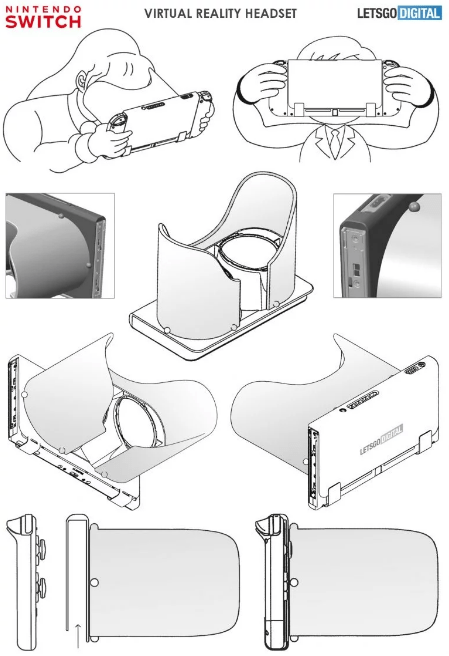 NINTENDO
SWITCH

VIRTUAL REALITY HEADSET

LETSGO DIGITAL

LETSGO DIGITAL