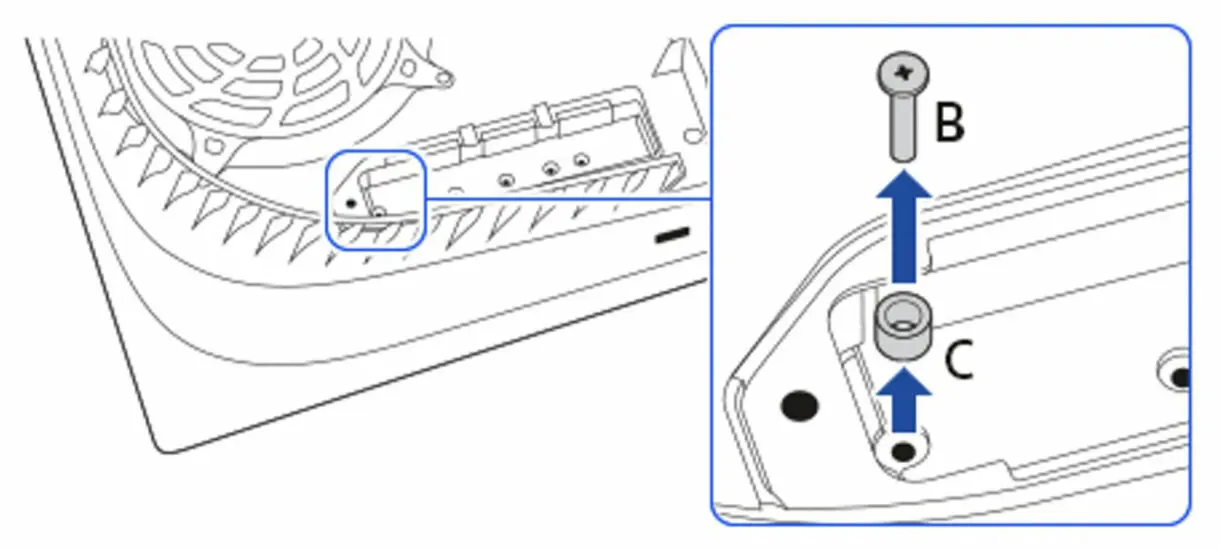 B

C